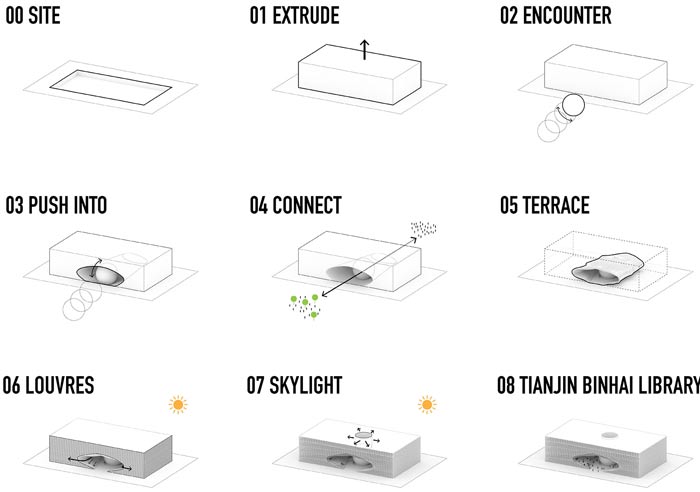 00 SITE

01 EXTRUDE

02 ENCOUNTER

03 PUSH INTO

04 CONNECT

05 TERRACE

06 LOUVRES

07 SKYLIGHT

08 TIANJIN BINHAI LIBRARY